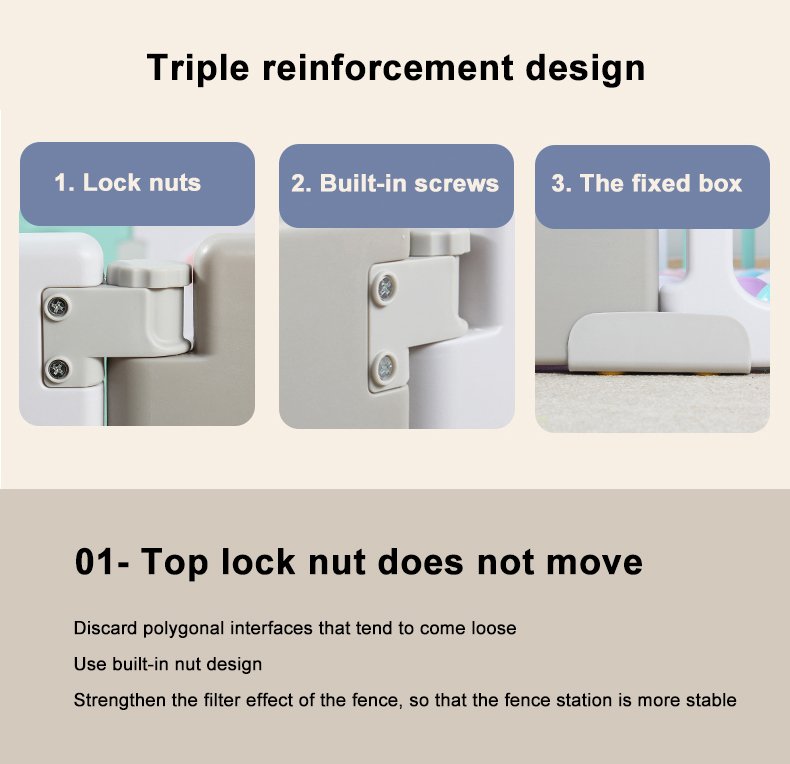 Triple reinforcement design

1. Lock nuts

2. Built-in screws

3. The fixed box

01- Top lock nut does not move

Discard polygonal interfaces that tend to come loose

Use built-in nut design

Strengthen the filter effect of the fence, so that the fence station is more stable